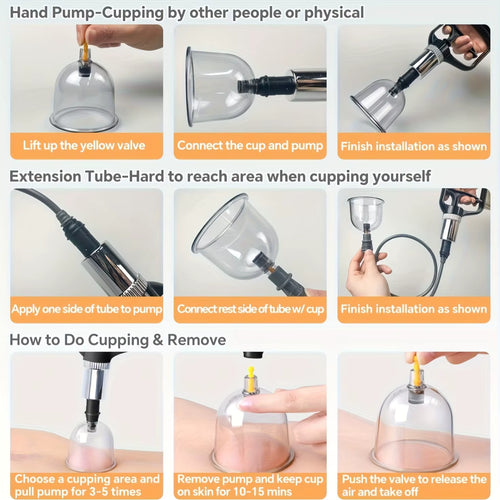 Hand Pump-Cupping by other people or physical

Lift up the yellow valve

Connect the cup and pump

Finish installation as shown

Extension Tube-Hard to reach area when cupping yourself

Apply one side of tube to pump

Connect rest side of tube w/ cup

Finish installation as shown

How to Do Cupping & Remove

Choose a cupping area and pull pump for 3-5 times

Remove pump and keep cup on skin for 10-15 mins

Push the valve to release the air and take off