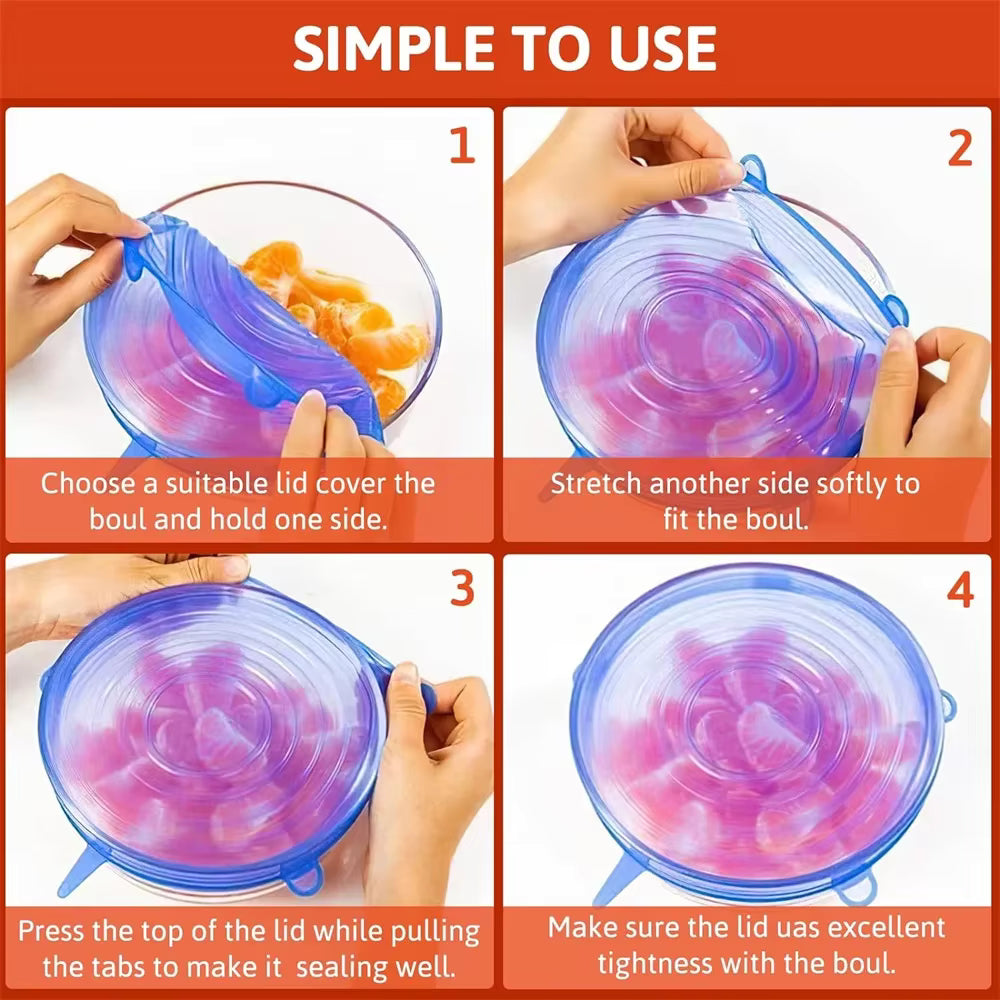 SIMPLE TO USE

1

Choose a suitable lid cover the boul and hold one side.

2

Stretch another side softly to fit the boul.

3

Press the top of the lid while pulling the tabs to make it sealing well.

4

Make sure the lid uas excellent tightness with the boul.